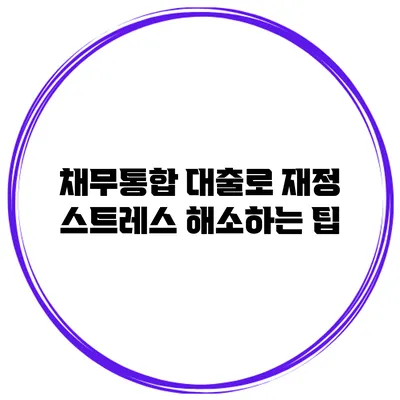 채무통합 대출로 재정 스트레스 해소하는 팁